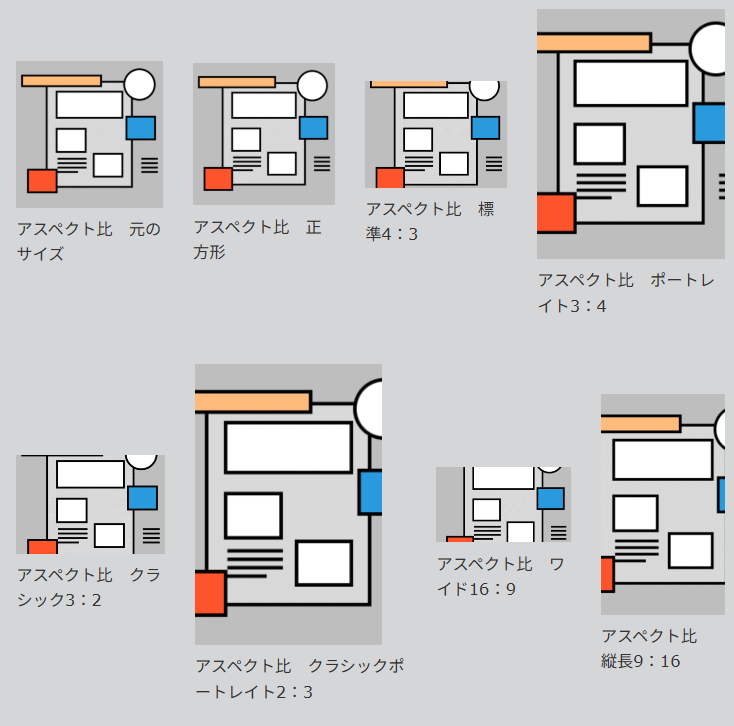 アスペクト比　元のサイズ

アスペクト比　正方形

アスペクト比　標準4：3

アスペクト比　ポートレイト3：4

アスペクト比　クラシック3：2

アスペクト比　クラシックポートレイト2：3

アスペクト比　ワイド16：9

アスペクト比　縦長9：16